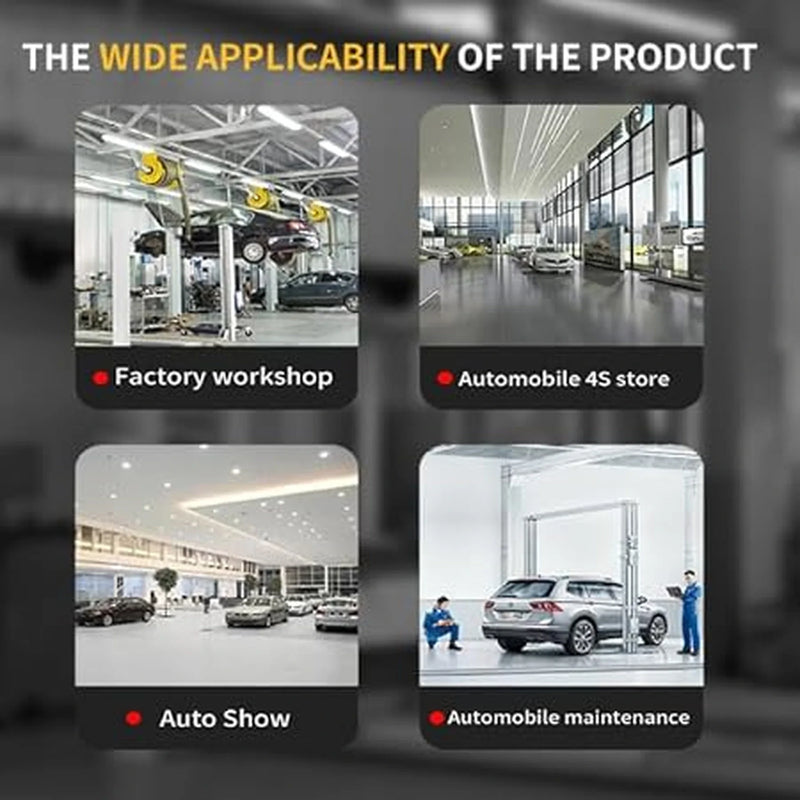 THE WIDE APPLICABILITY OF THE PRODUCT

• Factory workshop

• Automobile 4S store

• Auto Show

• Automobile maintenance